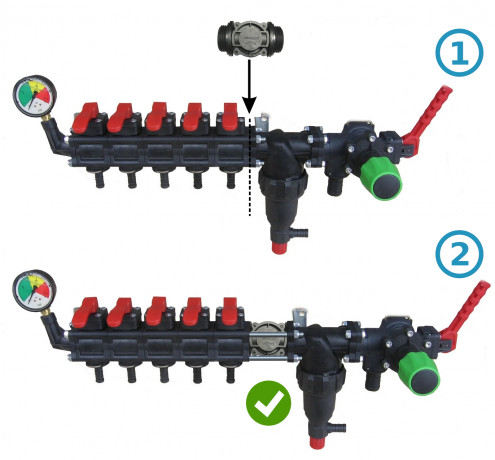 1

2